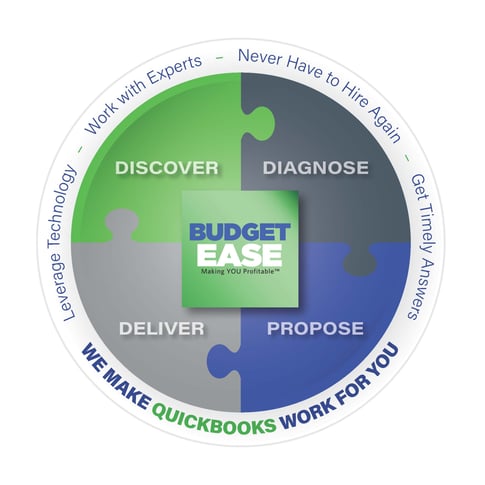 Leverage Technology – Work with Experts – Never Have to Hire Again – Get Timely Answers

DISCOVER

DIAGNOSE

BUDGET EASE
Making YOU Profitable™

DELIVER

PROPOSE

WE MAKE QUICKBOOKS WORK FOR YOU